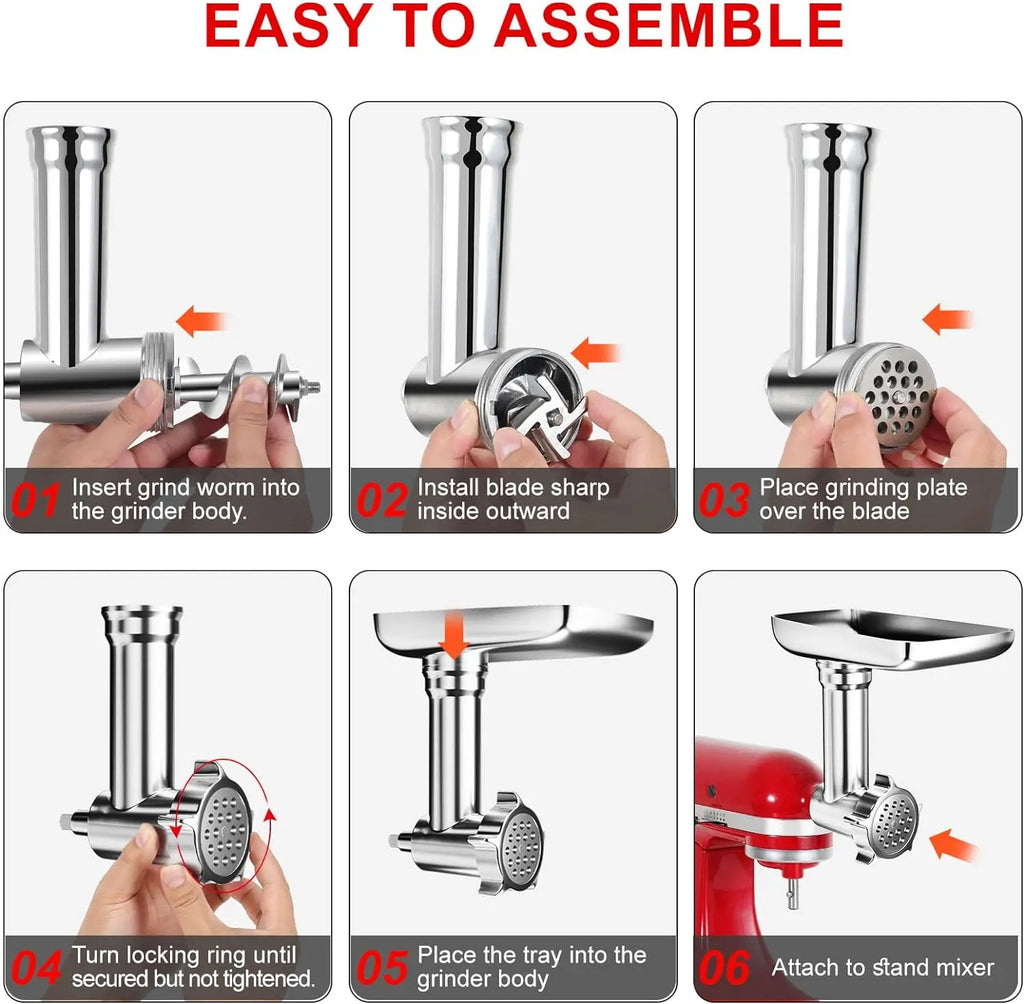 EASY TO ASSEMBLE

01 Insert grind worm into the grinder body.

02 Install blade sharp inside outward

03 Place grinding plate over the blade

04 Turn locking ring until secured but not tightened.

05 Place the tray into the grinder body

06 Attach to stand mixer