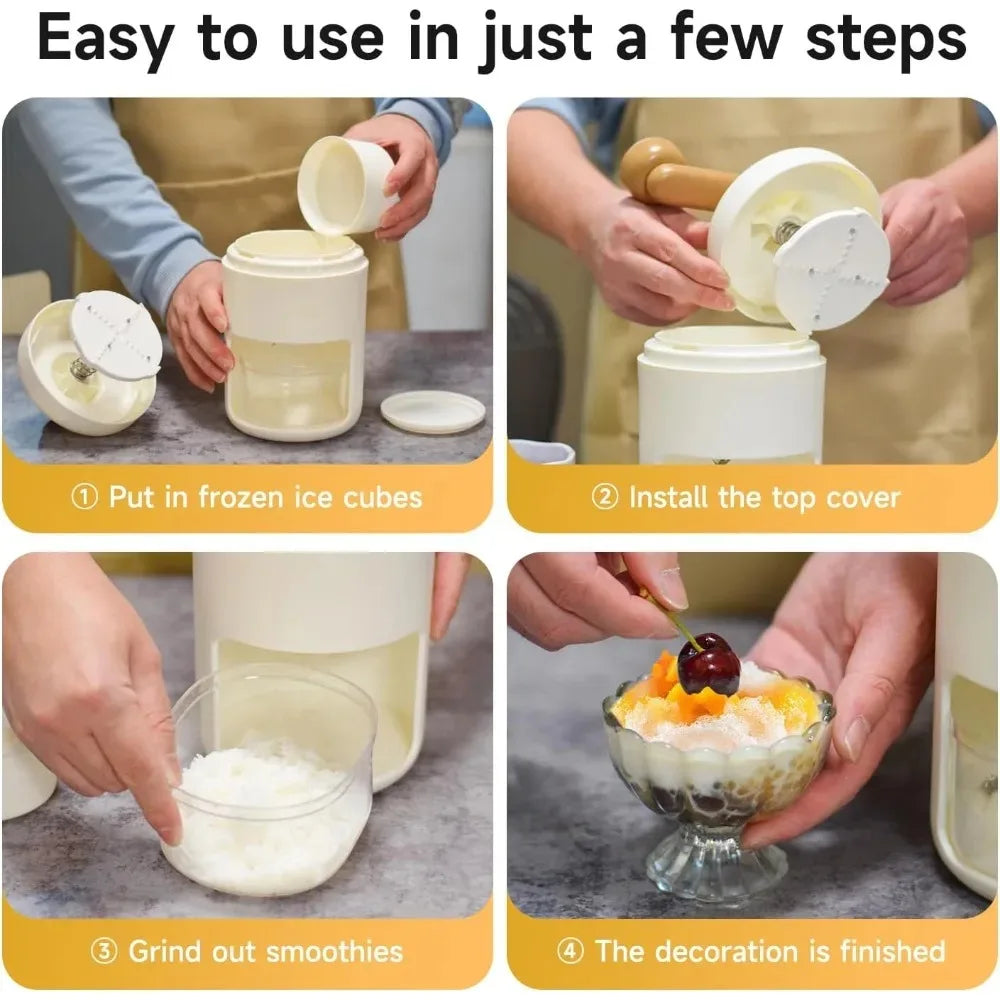 Easy to use in just a few steps

① Put in frozen ice cubes

② Install the top cover

③ Grind out smoothies

④ The decoration is finished