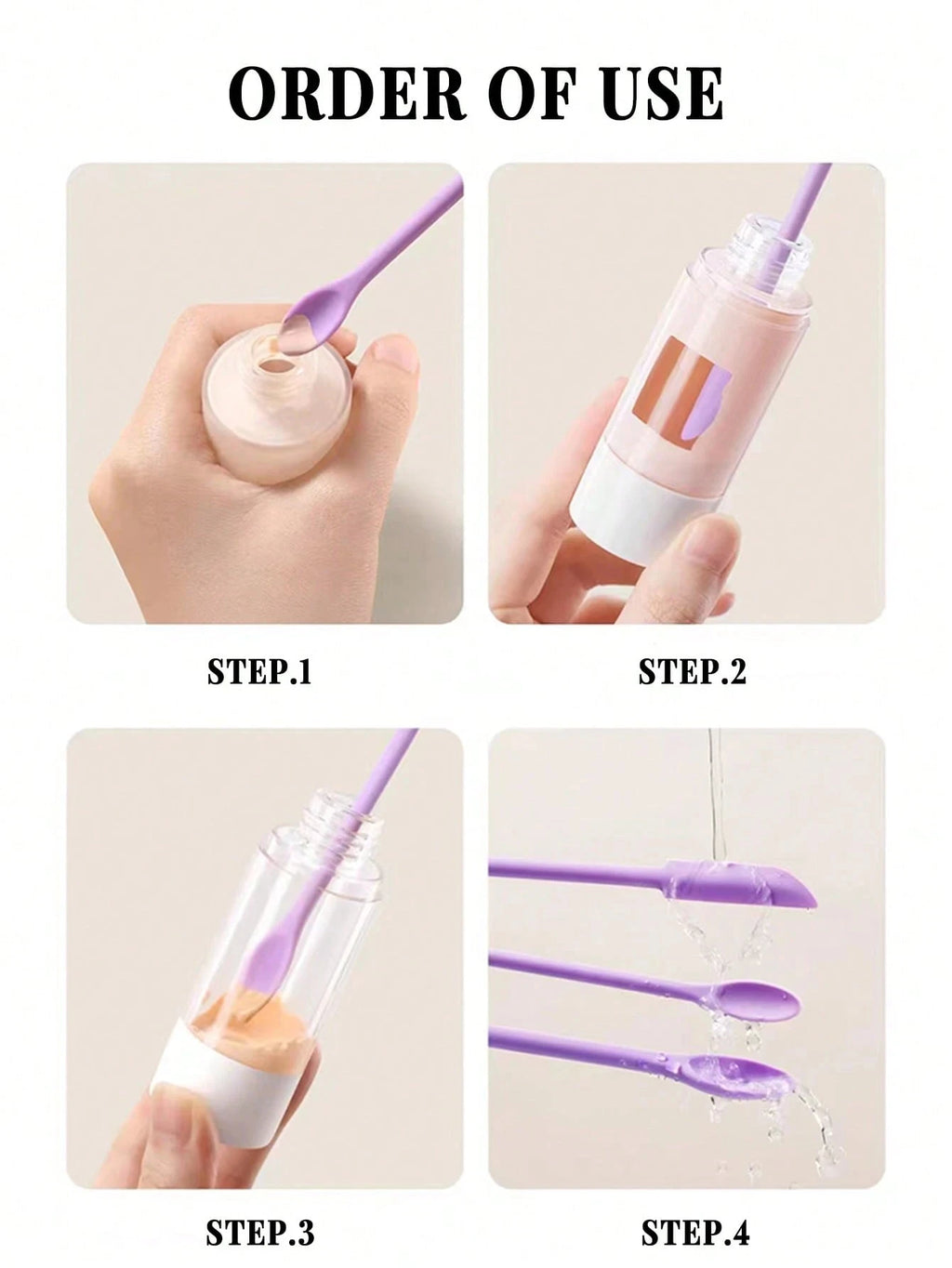 ORDER OF USE

STEP.1

STEP.2

STEP.3

STEP.4